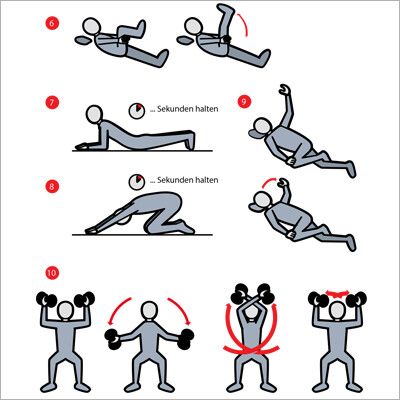 6

7

... Sekunden halten

9

8

... Sekunden halten

10